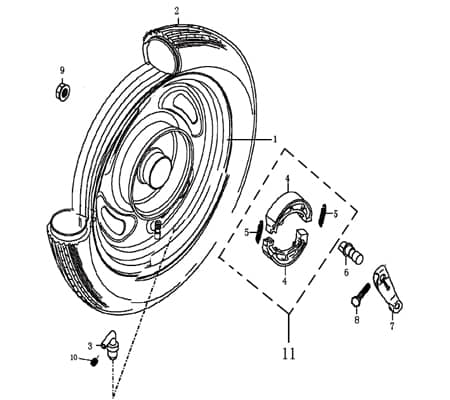 2
9
1
4
5
5
6
4
8
7
3
10
11