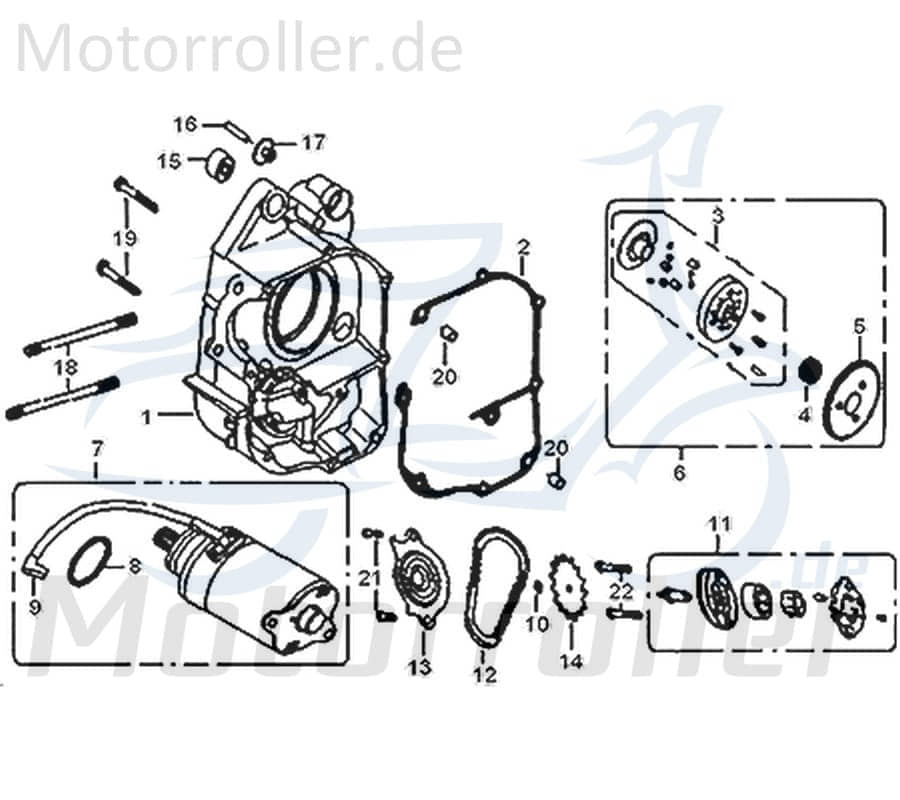 Motorroller.de

16
17
15
19
18
1
2
20
20
3
5
4
6
7
8
9
21
13
12
10
14
22
11

Motorroller.de