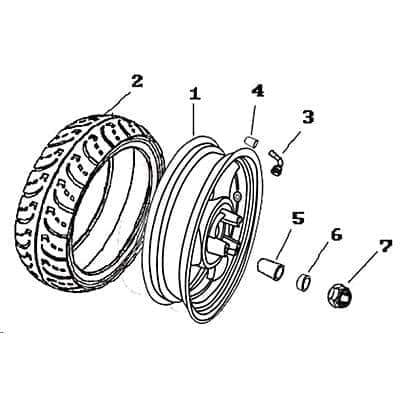 2
1
4
3
5
6
7